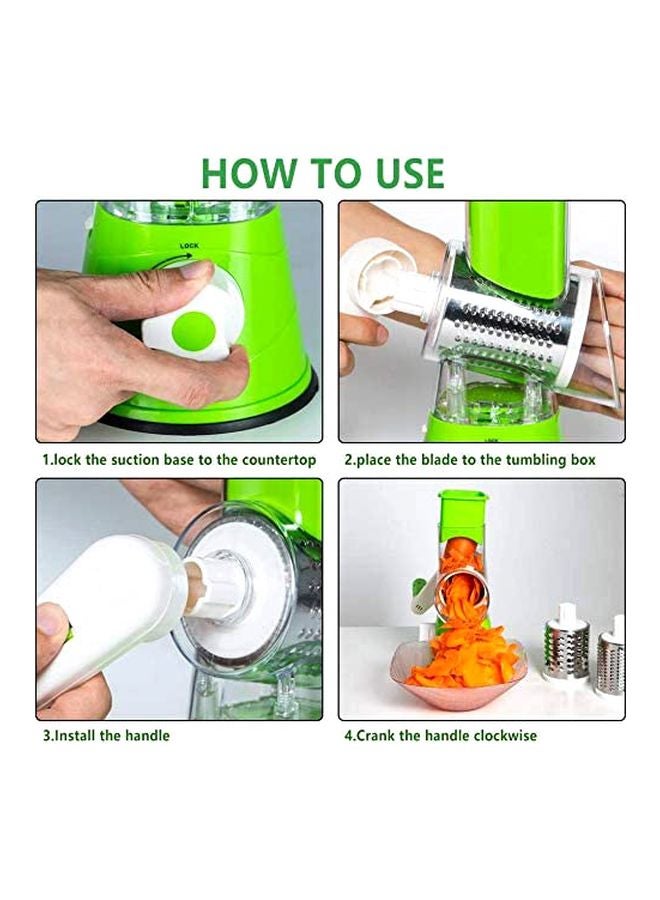 HOW TO USE

LOCK

1.lock the suction base to the countertop

LOCK

2.place the blade to the tumbling box

3.Install the handle

4.Crank the handle clockwise