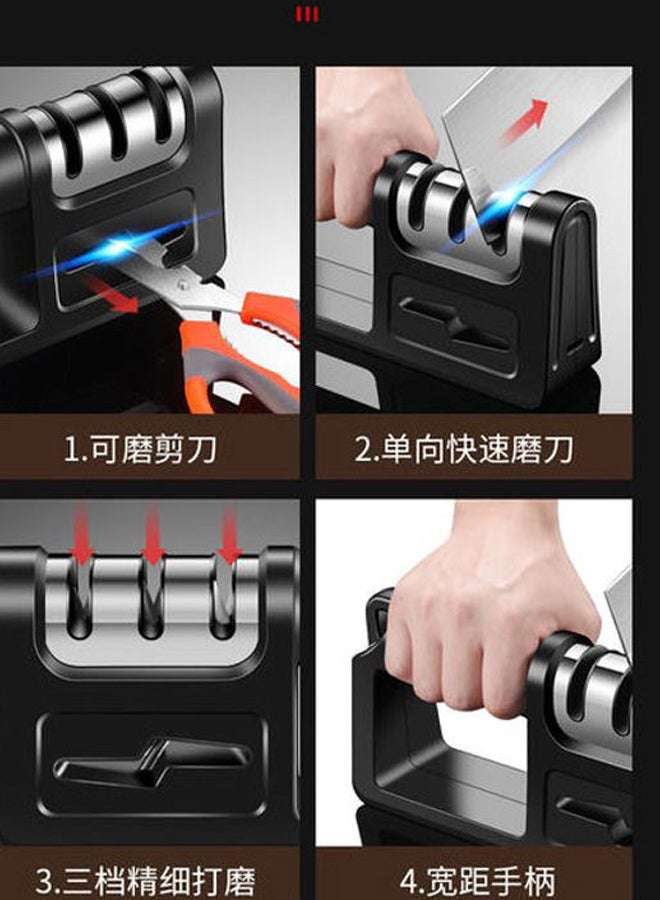 1.可磨剪刀

2.单向快速磨刀

3.三档精细打磨

4.宽距手柄