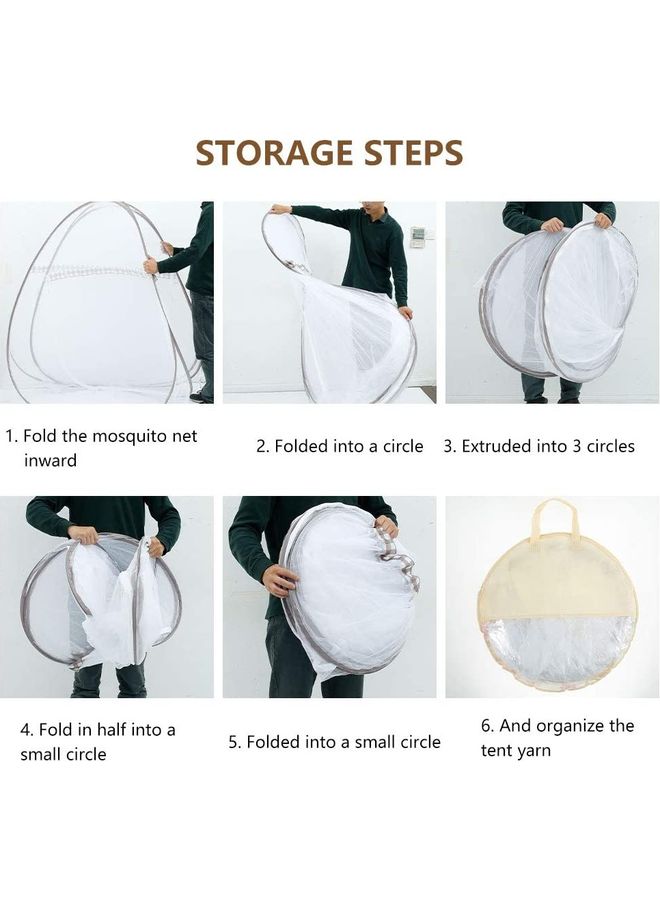 STORAGE STEPS

1. Fold the mosquito net inward

2. Folded into a circle

3. Extruded into 3 circles

4. Fold in half into a small circle

5. Folded into a small circle

6. And organize the tent yarn