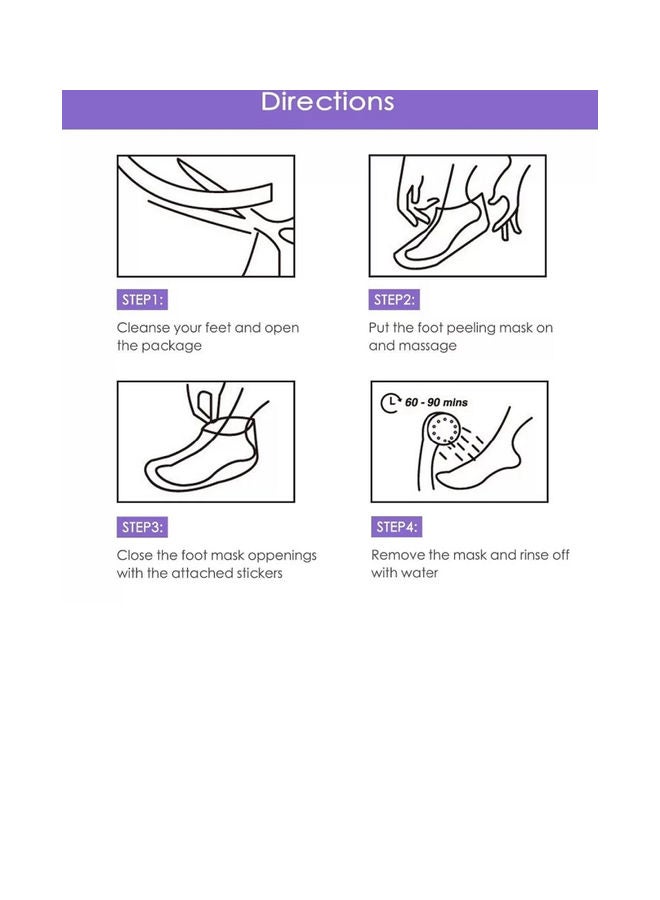 Directions

STEP1:

Cleanse your feet and open the package

STEP2:

Put the foot peeling mask on and massage

STEP3:

Close the foot mask oppenings with the attached stickers

60 - 90 mins

STEP4:

Remove the mask and rinse off with water