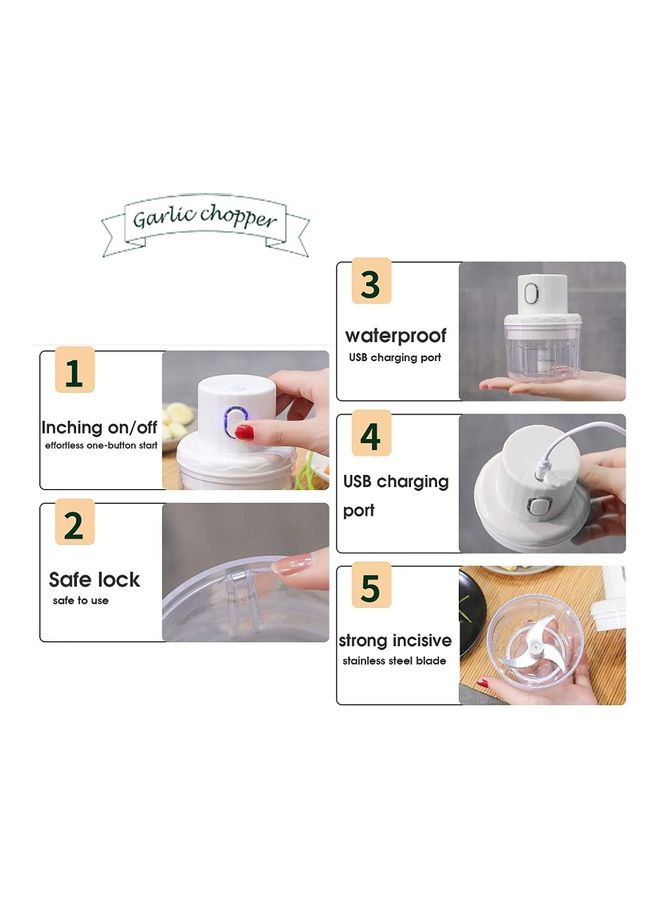 Garlic chopper

1
Inching on/off
effortless one-button start

2
Safe lock
safe to use

3
waterproof
USB charging port

4
USB charging port

5
strong incisive
stainless steel blade