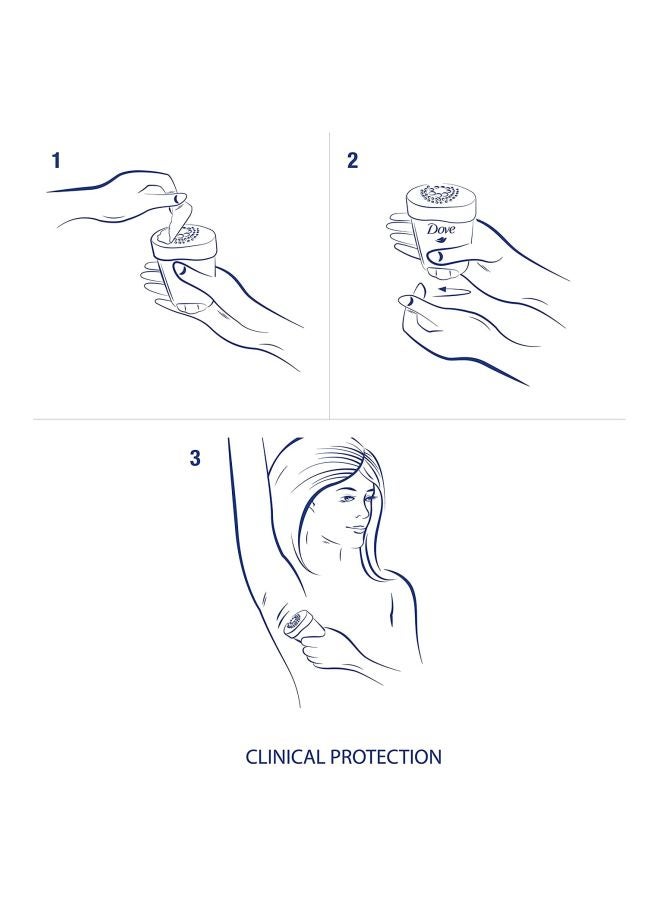 1

2

Dove

3

CLINICAL PROTECTION