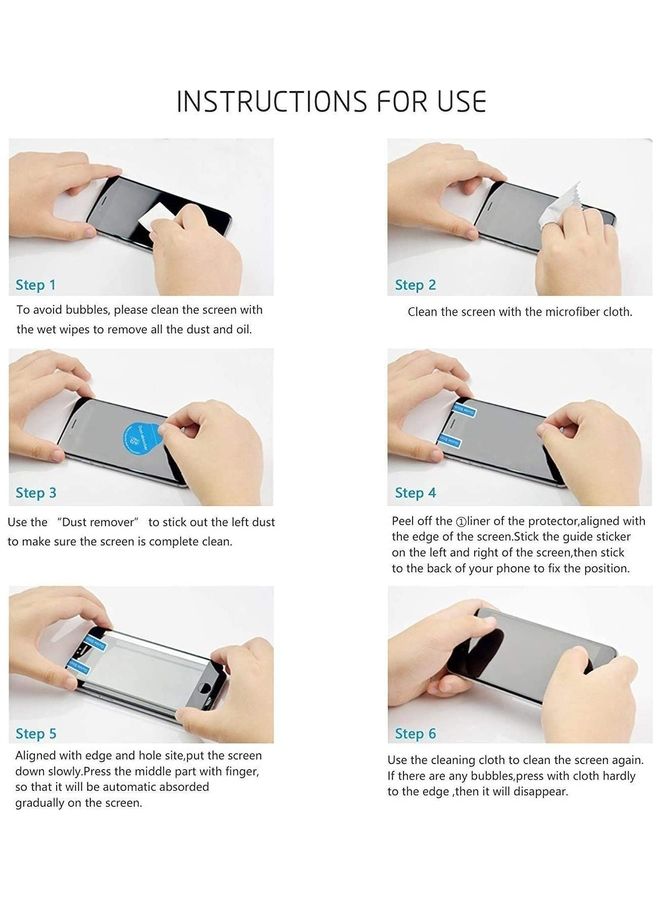 INSTRUCTIONS FOR USE

Step 1

To avoid bubbles, please clean the screen with the wet wipes to remove all the dust and oil.

Step 2

Clean the screen with the microfiber cloth.

Step 3

Use the "Dust remover" to stick out the left dust to make sure the screen is complete clean.

Step 4

Peel off the ①liner of the protector,aligned with the edge of the screen.Stick the guide sticker on the left and right of the screen,then stick to the back of your phone to fix the position.

Step 5

Aligned with edge and hole site,put the screen down slowly.Press the middle part with finger, so that it will be automatic absorded gradually on the screen.

Step 6

Use the cleaning cloth to clean the screen again. If there are any bubbles,press with cloth hardly to the edge ,then it will disappear.