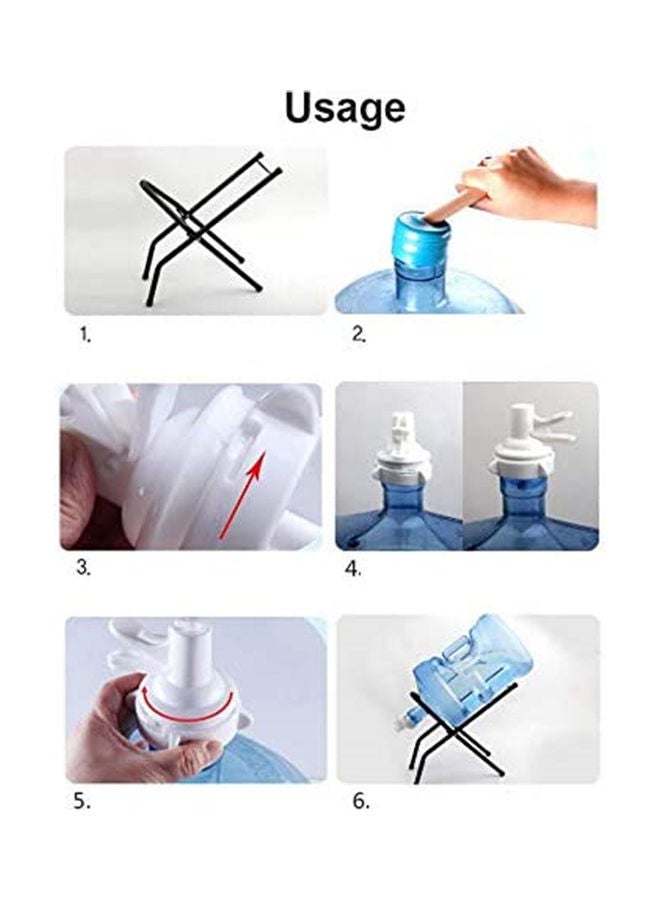 Usage

1.

2.

3.

4.

5.

6.