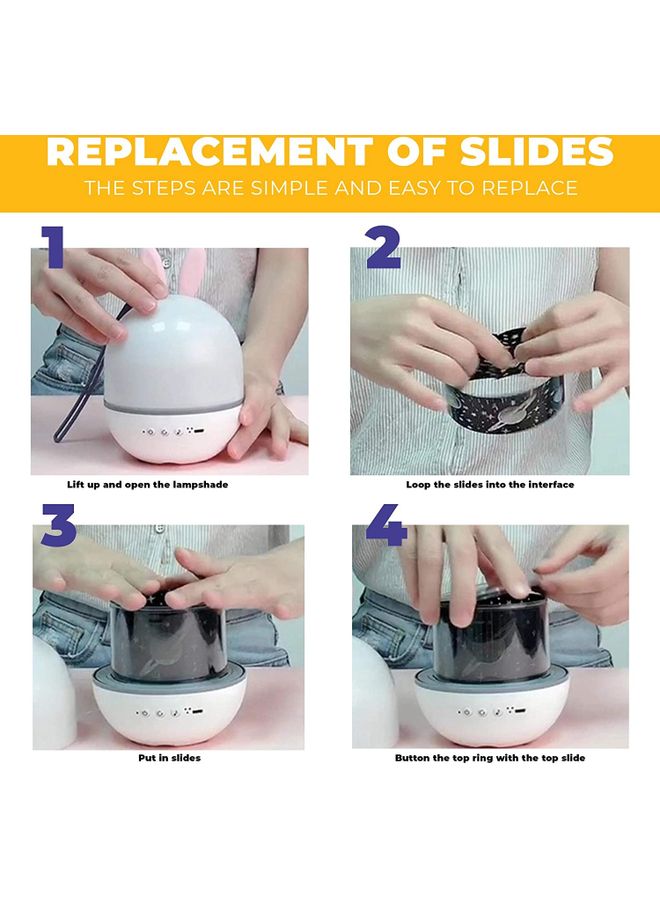 REPLACEMENT OF SLIDES
THE STEPS ARE SIMPLE AND EASY TO REPLACE

1
Lift up and open the lampshade

2
Loop the slides into the interface

3
Put in slides

4
Button the top ring with the top slide