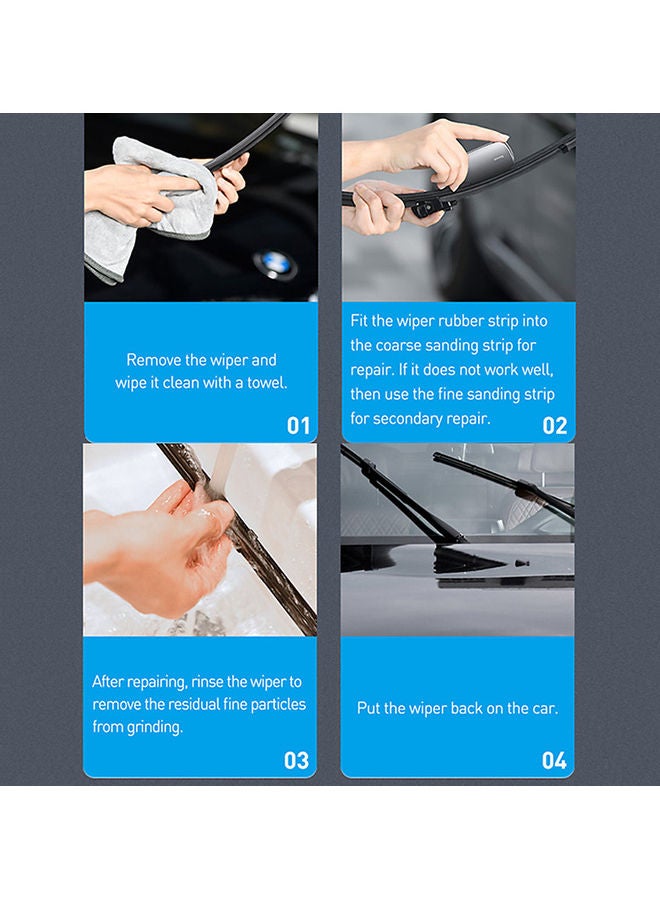 Remove the wiper and wipe it clean with a towel.

01

Fit the wiper rubber strip into the coarse sanding strip for repair. If it does not work well, then use the fine sanding strip for secondary repair.

02

After repairing, rinse the wiper to remove the residual fine particles from grinding.

03

Put the wiper back on the car.

04