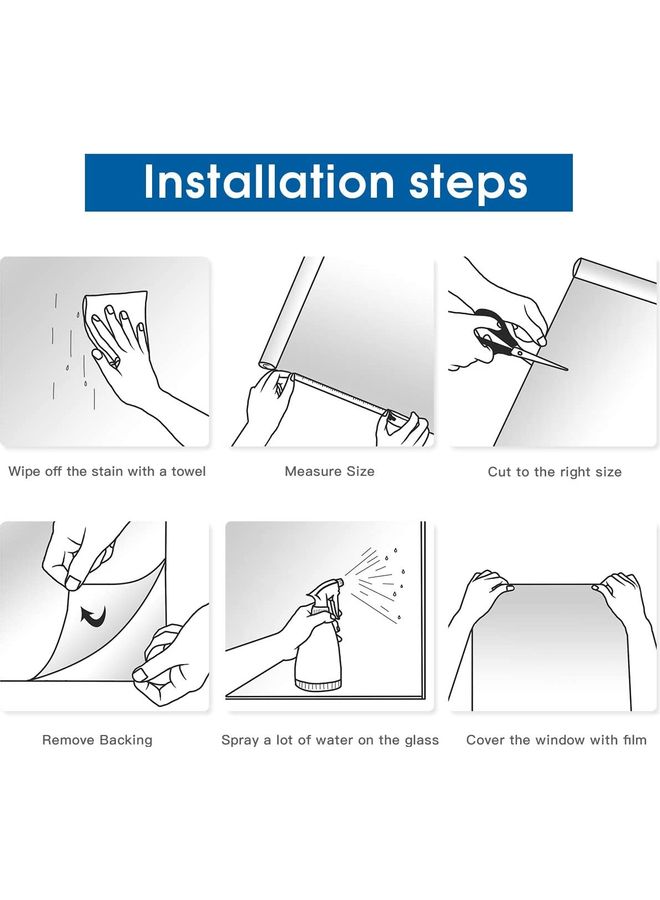 Installation steps

Wipe off the stain with a towel

Measure Size

Cut to the right size

Remove Backing

Spray a lot of water on the glass

Cover the window with film