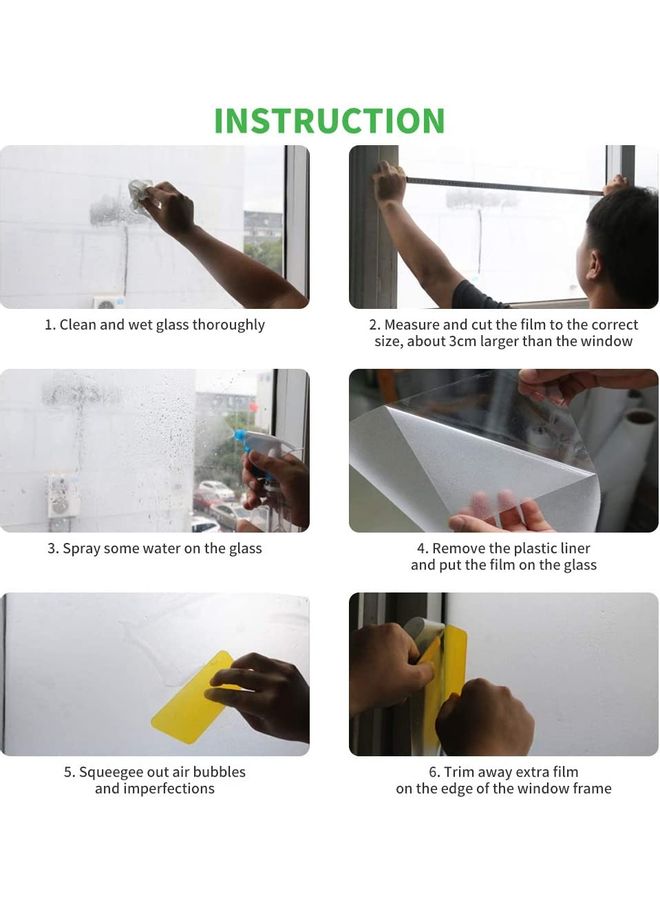 INSTRUCTION

1. Clean and wet glass thoroughly

2. Measure and cut the film to the correct size, about 3cm larger than the window

3. Spray some water on the glass

4. Remove the plastic liner and put the film on the glass

5. Squeegee out air bubbles and imperfections

6. Trim away extra film on the edge of the window frame