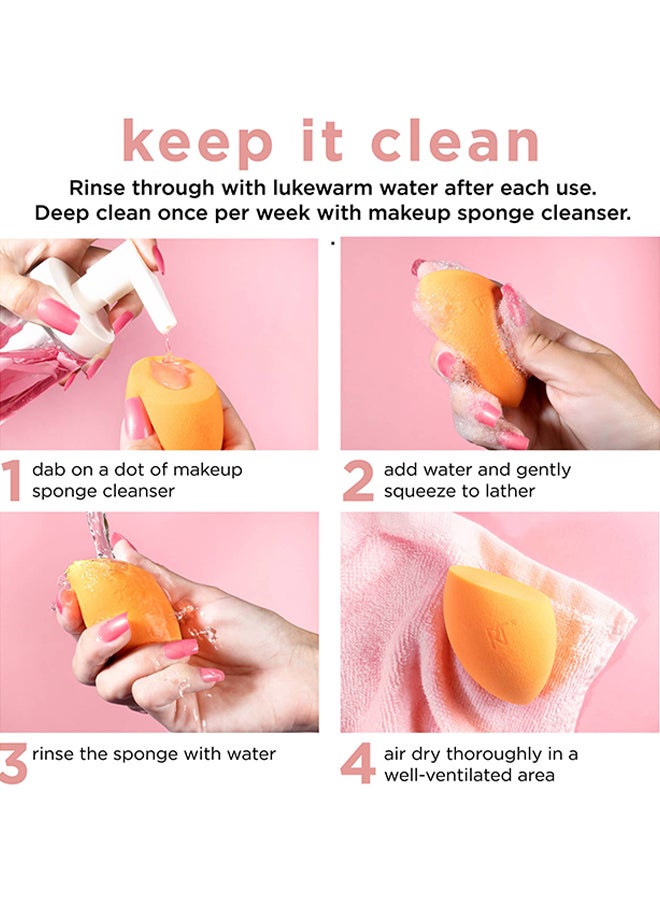 keep it clean

Rinse through with lukewarm water after each use. Deep clean once per week with makeup sponge cleanser.

1 dab on a dot of makeup sponge cleanser

2 add water and gently squeeze to lather

3 rinse the sponge with water

4 air dry thoroughly in a well-ventilated area