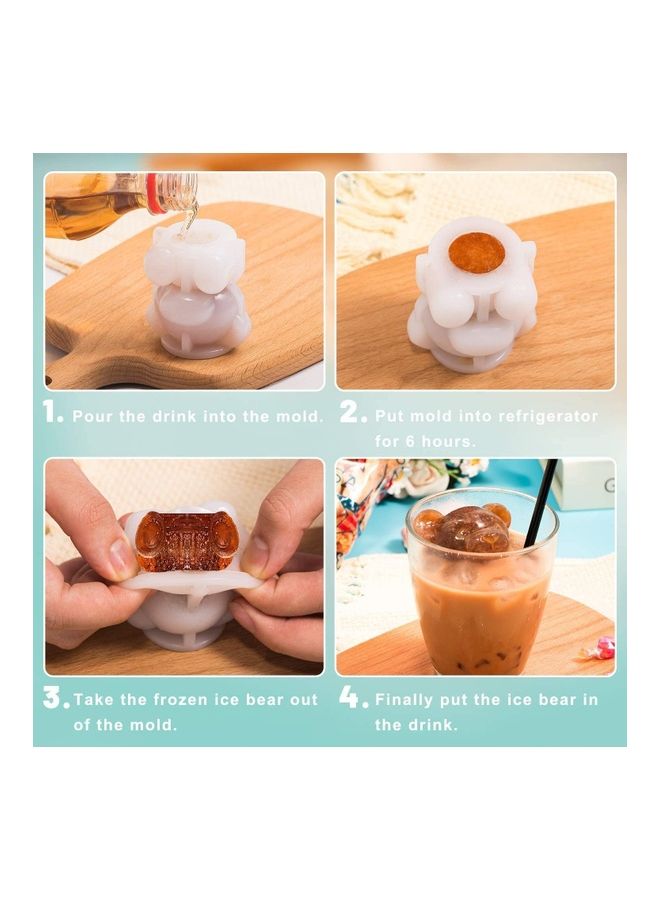 1. Pour the drink into the mold.

2. Put mold into refrigerator for 6 hours.

3. Take the frozen ice bear out of the mold.

4. Finally put the ice bear in the drink.