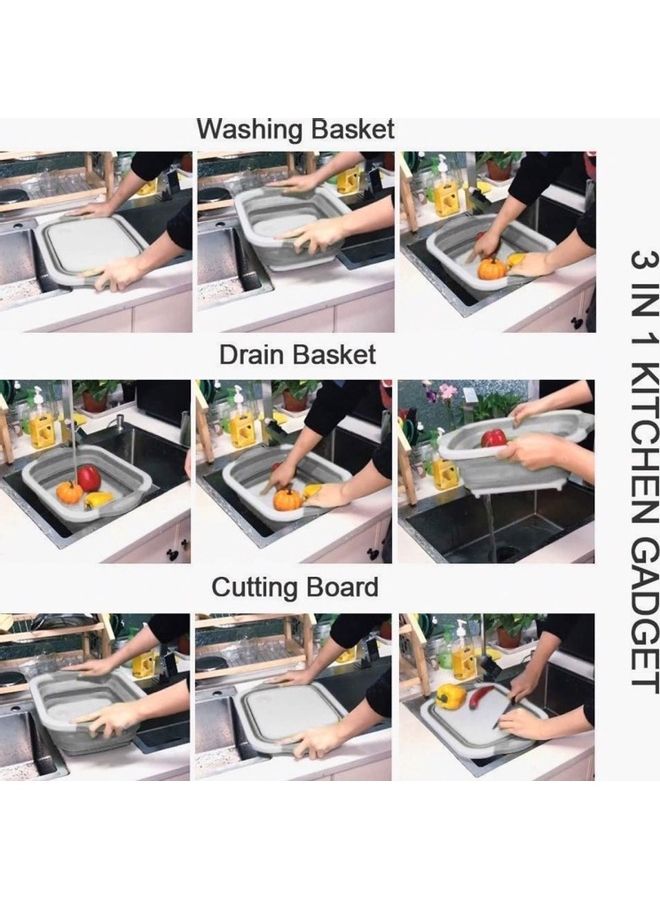 Washing Basket

Drain Basket

Cutting Board

3 IN 1 KITCHEN GADGET