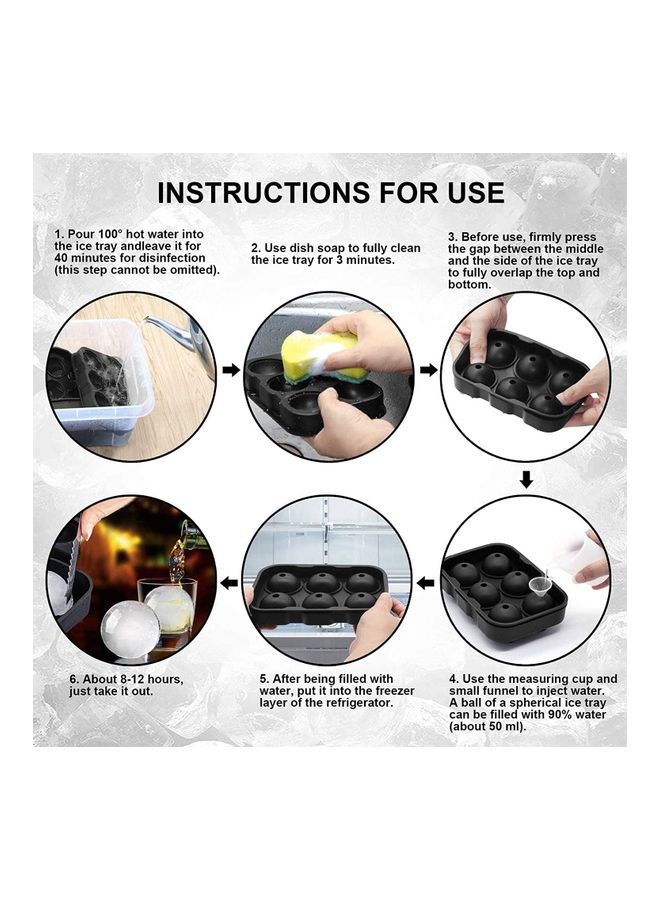 INSTRUCTIONS FOR USE

1. Pour 100° hot water into the ice tray andleave it for 40 minutes for disinfection (this step cannot be omitted).

2. Use dish soap to fully clean the ice tray for 3 minutes.

3. Before use, firmly press the gap between the middle and the side of the ice tray to fully overlap the top and bottom.

4. Use the measuring cup and small funnel to inject water. A ball of a spherical ice tray can be filled with 90% water (about 50 ml).

5. After being filled with water, put it into the freezer layer of the refrigerator.

6. About 8-12 hours, just take it out.