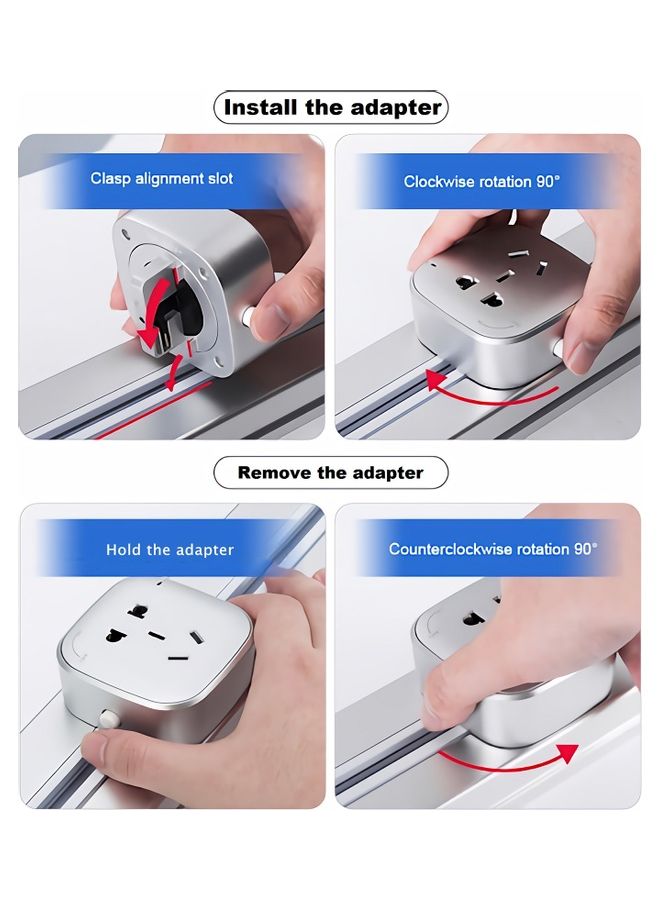 Install the adapter

Clasp alignment slot

Clockwise rotation 90°

Remove the adapter

Hold the adapter

Counterclockwise rotation 90°