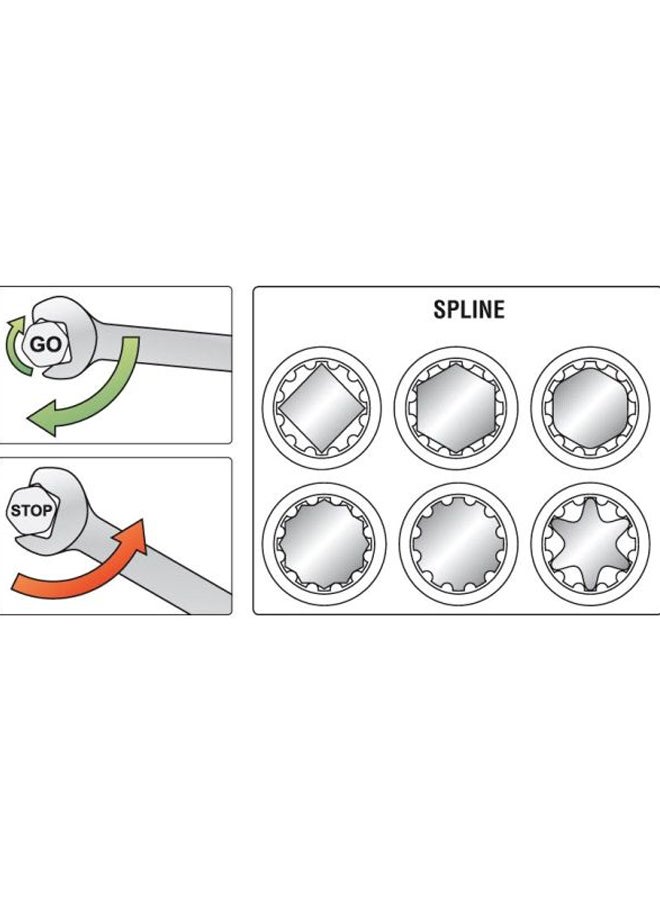 GO

STOP

SPLINE