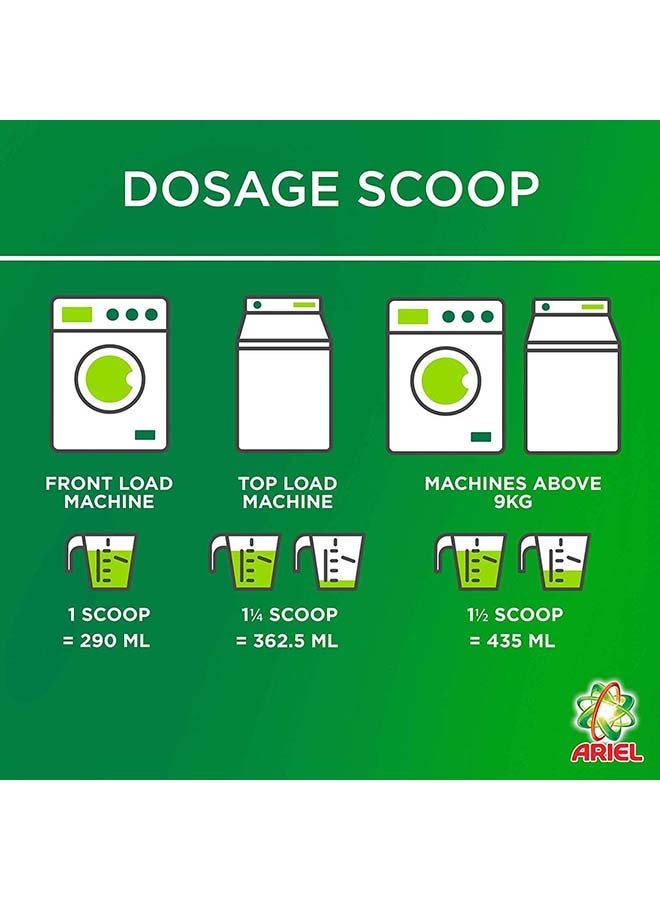 DOSAGE SCOOP

FRONT LOAD MACHINE

1 SCOOP = 290 ML

TOP LOAD MACHINE

1¼ SCOOP = 362.5 ML

MACHINES ABOVE 9KG

1½ SCOOP = 435 ML

ARIEL