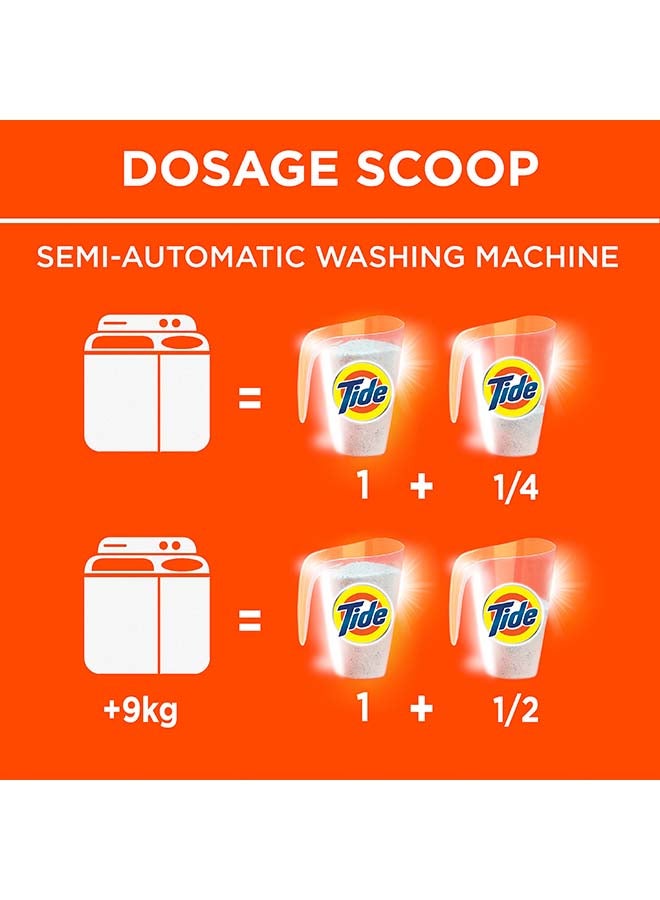 DOSAGE SCOOP

SEMI-AUTOMATIC WASHING MACHINE

= Tide Tide

1 + 1/4

= Tide Tide

+9kg 1 + 1/2