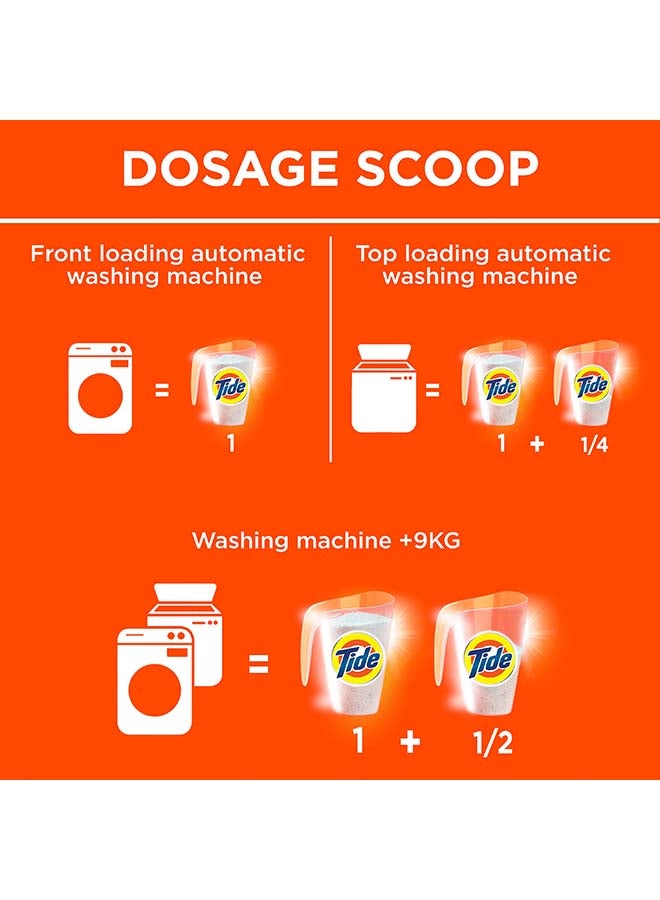 DOSAGE SCOOP

Front loading automatic washing machine

= Tide

1

Top loading automatic washing machine

= Tide Tide

1 + 1/4

Washing machine +9KG

= Tide Tide

1 + 1/2