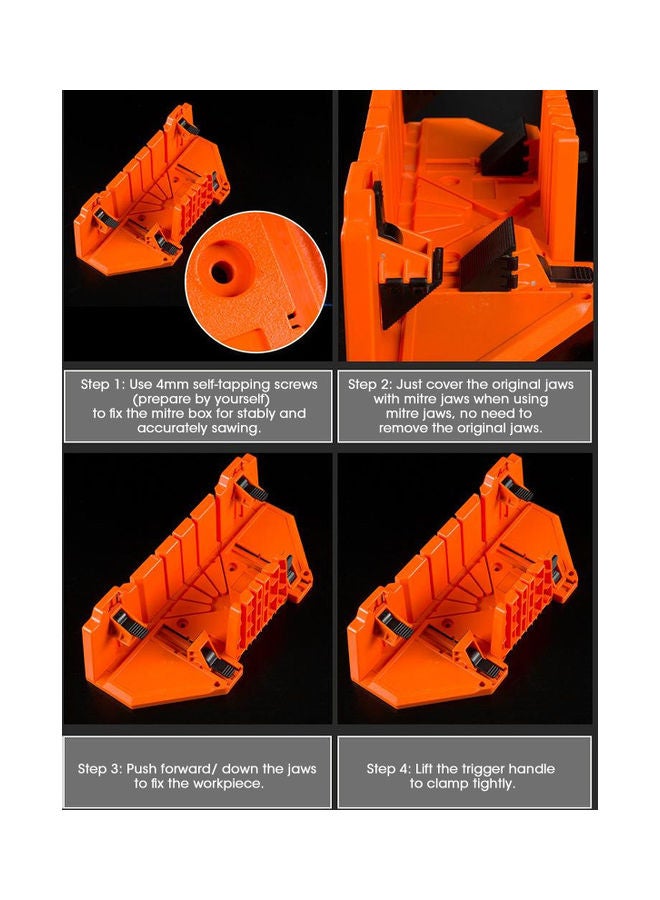 Step 1: Use 4mm self-tapping screws (prepare by yourself) to fix the mitre box for stably and accurately sawing.

Step 2: Just cover the original jaws with mitre jaws when using mitre jaws, no need to remove the original jaws.

Step 3: Push forward/ down the jaws to fix the workpiece.

Step 4: Lift the trigger handle to clamp tightly.