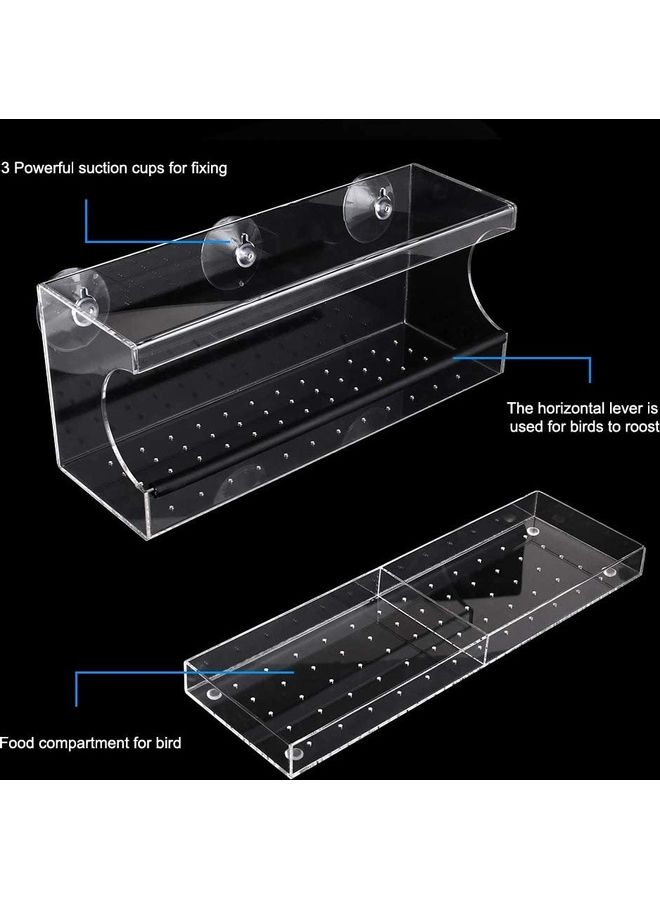 3 Powerful suction cups for fixing

The horizontal lever is used for birds to roost

Food compartment for bird