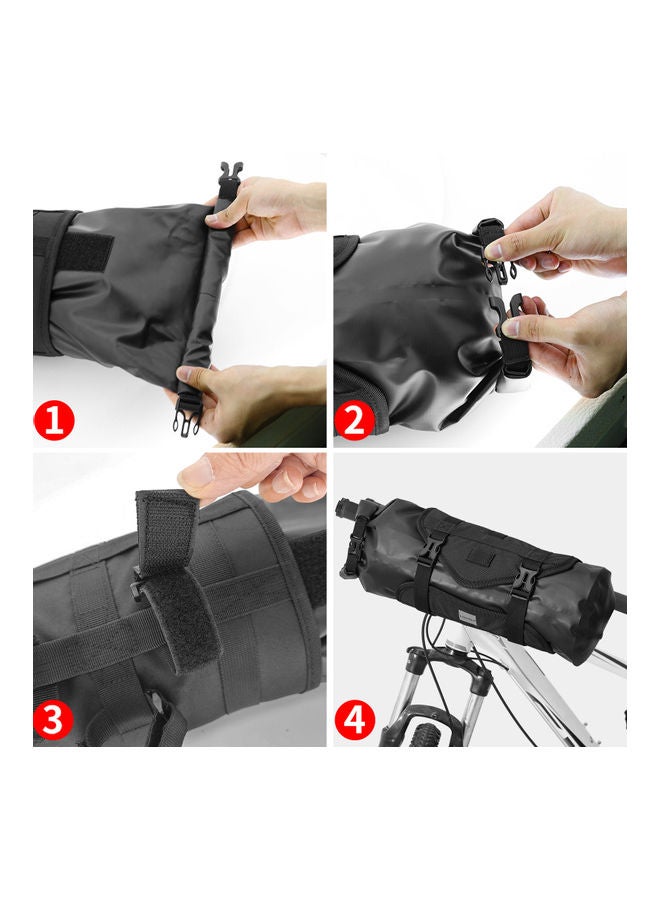 1
2
3
4