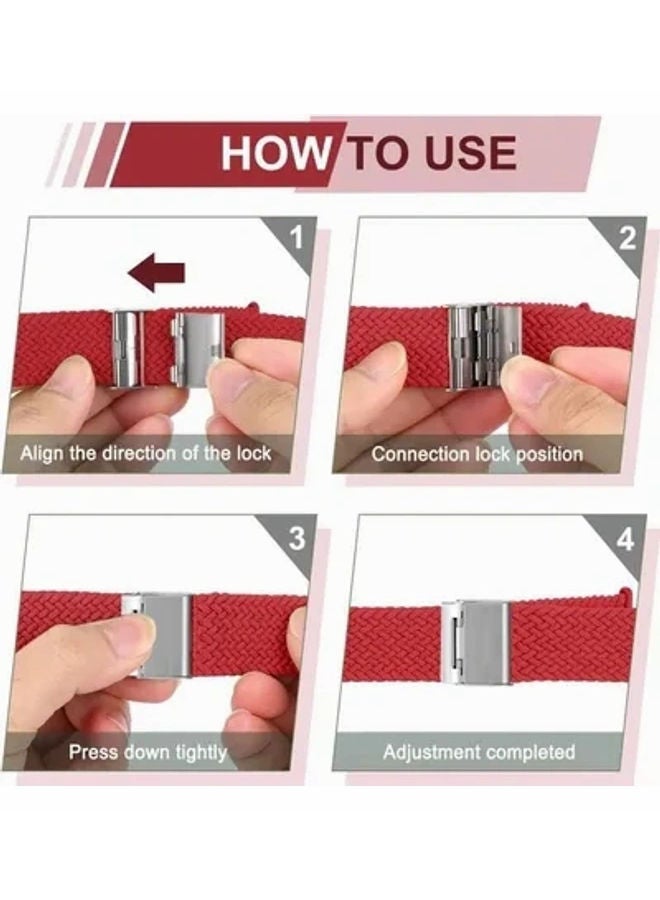 HOW TO USE

1

Align the direction of the lock

2

Connection lock position

3

Press down tightly

4

Adjustment completed