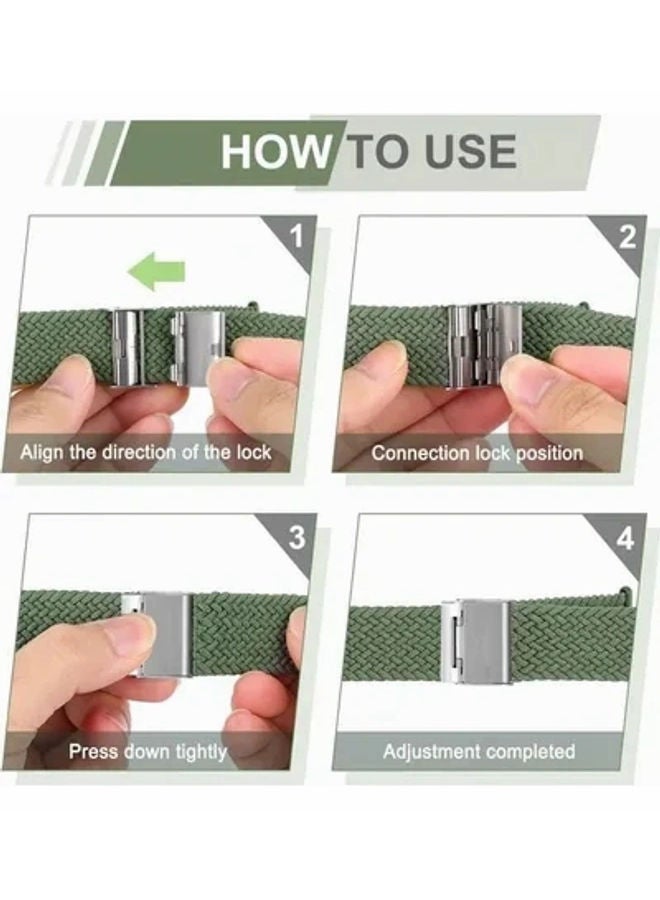 HOW TO USE

1

Align the direction of the lock

2

Connection lock position

3

Press down tightly

4

Adjustment completed