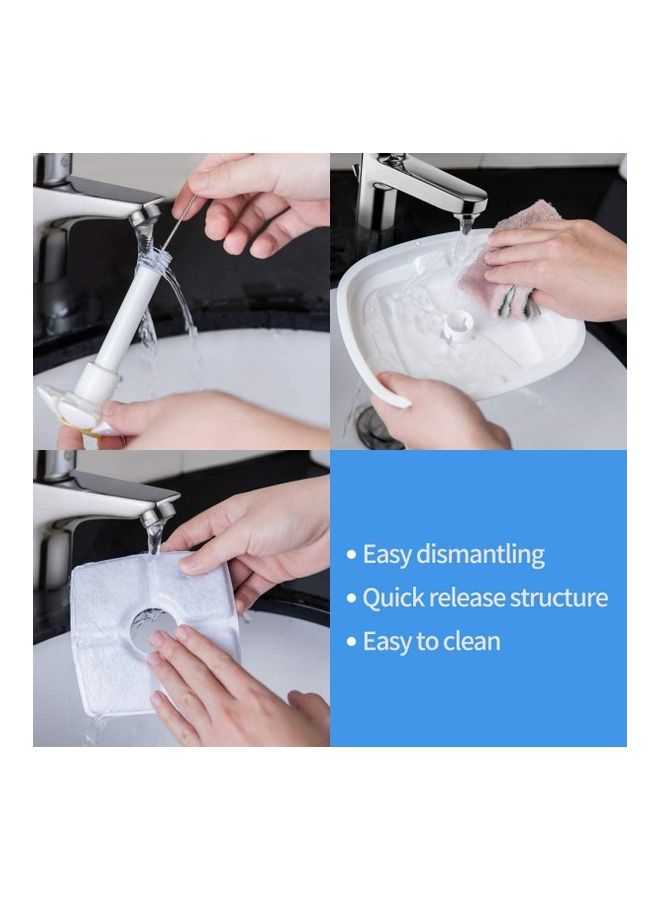 • Easy dismantling
• Quick release structure
• Easy to clean