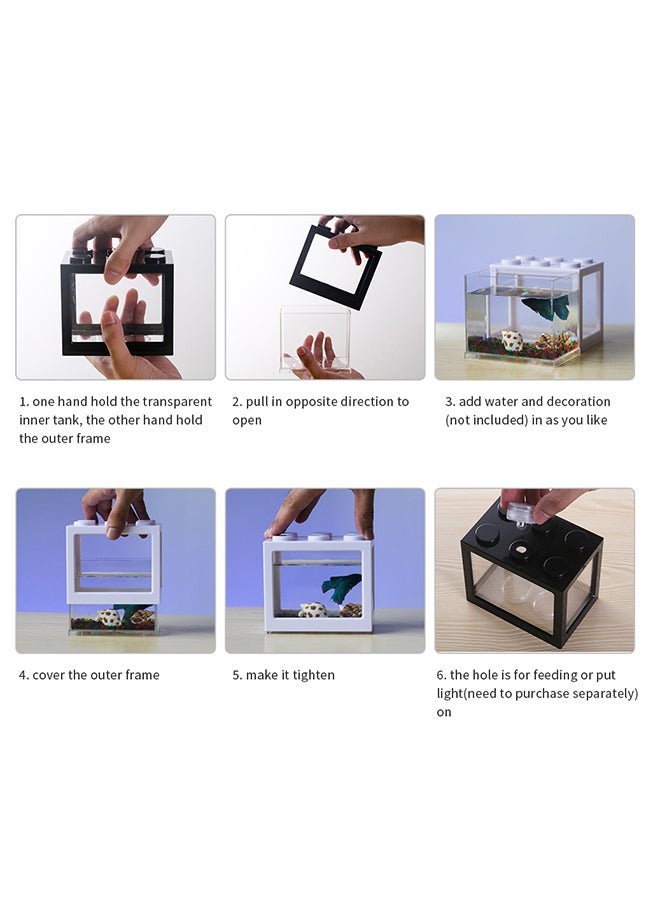 1. one hand hold the transparent inner tank, the other hand hold the outer frame

2. pull in opposite direction to open

3. add water and decoration (not included) in as you like

4. cover the outer frame

5. make it tighten

6. the hole is for feeding or put light(need to purchase separately) on