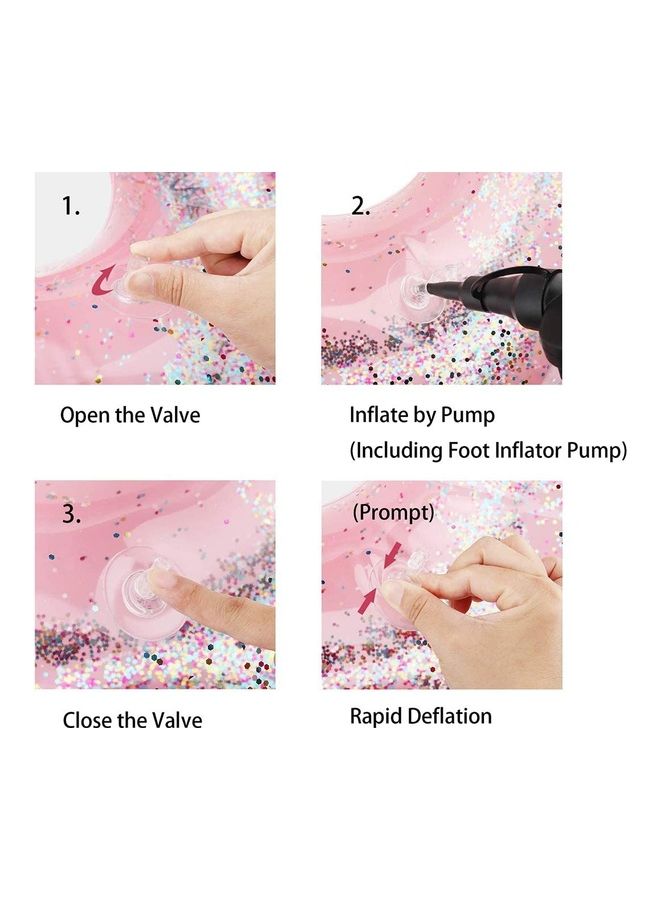 1.

Open the Valve

2.

Inflate by Pump
(Including Foot Inflator Pump)

3.

Close the Valve

(Prompt)

Rapid Deflation