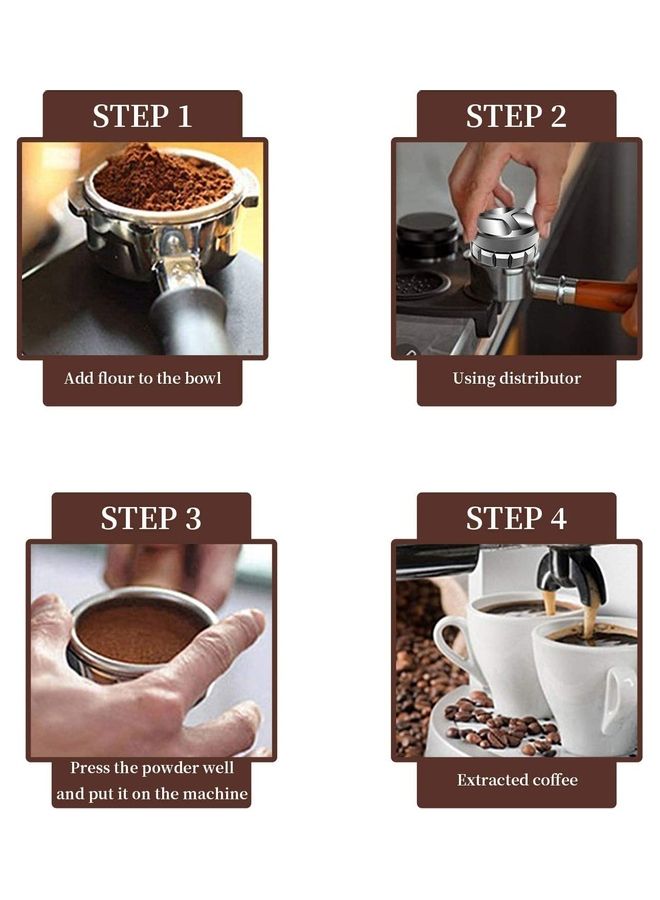 STEP 1

Add flour to the bowl

STEP 2

Using distributor

STEP 3

Press the powder well and put it on the machine

STEP 4

Extracted coffee