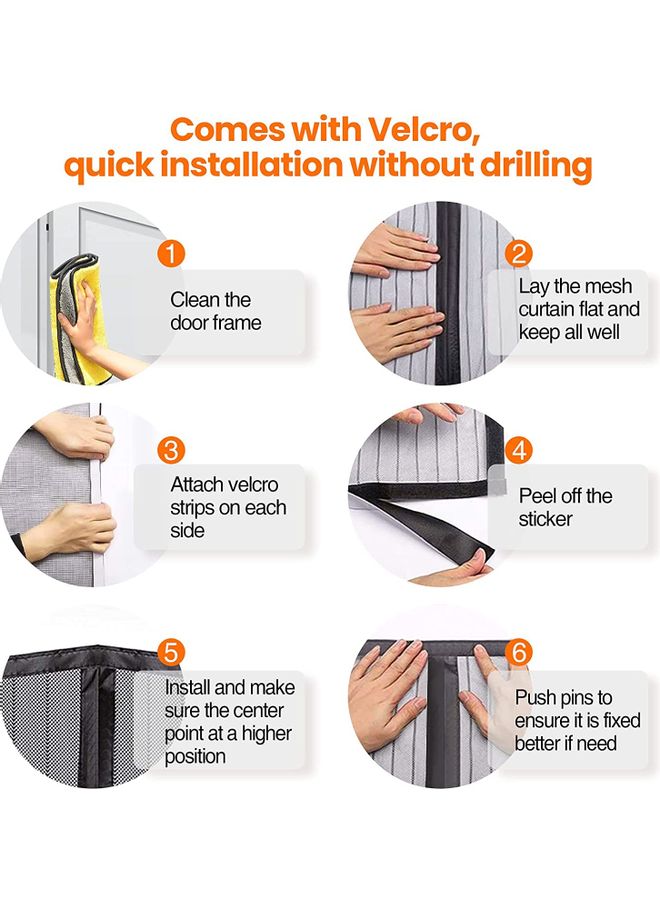 Comes with Velcro, quick installation without drilling

1
Clean the door frame

2
Lay the mesh curtain flat and keep all well

3
Attach velcro strips on each side

4
Peel off the sticker

5
Install and make sure the center point at a higher position

6
Push pins to ensure it is fixed better if need