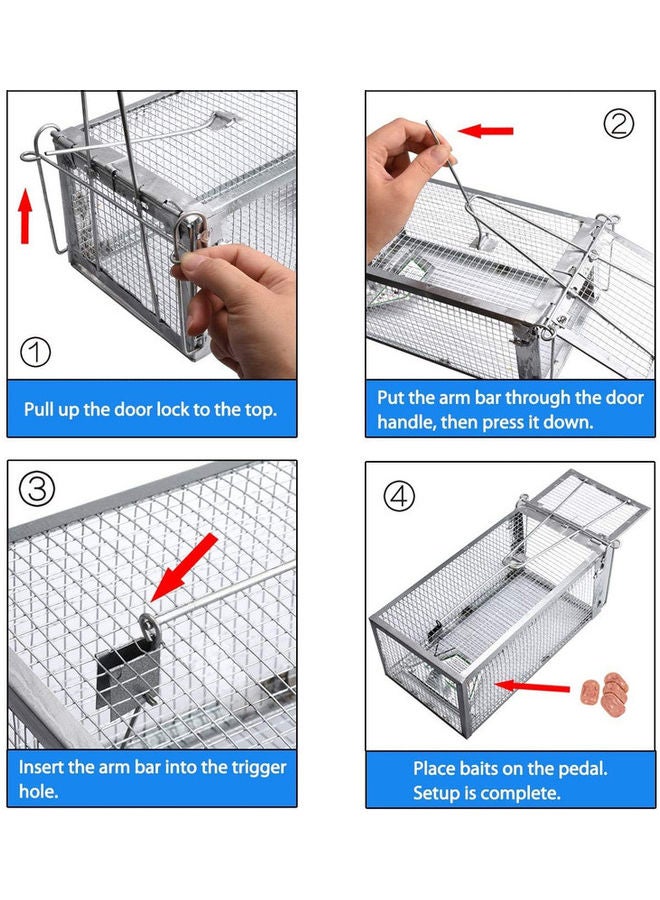 ①
Pull up the door lock to the top.

②
Put the arm bar through the door handle, then press it down.

③
Insert the arm bar into the trigger hole.

④
Place baits on the pedal.
Setup is complete.