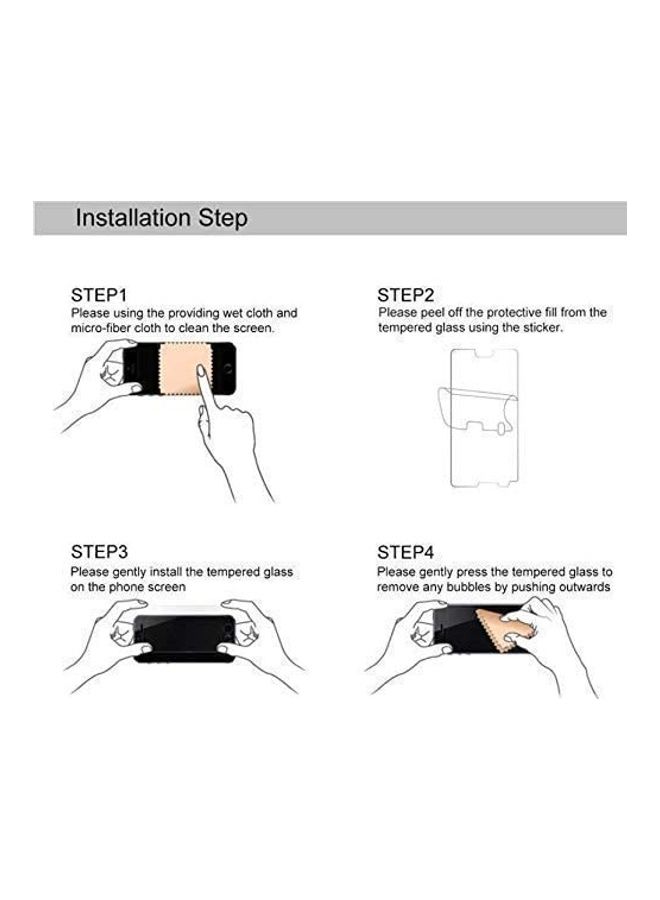 Installation Step

STEP1
Please using the providing wet cloth and micro-fiber cloth to clean the screen.

STEP2
Please peel off the protective fill from the tempered glass using the sticker.

STEP3
Please gently install the tempered glass on the phone screen

STEP4
Please gently press the tempered glass to remove any bubbles by pushing outwards