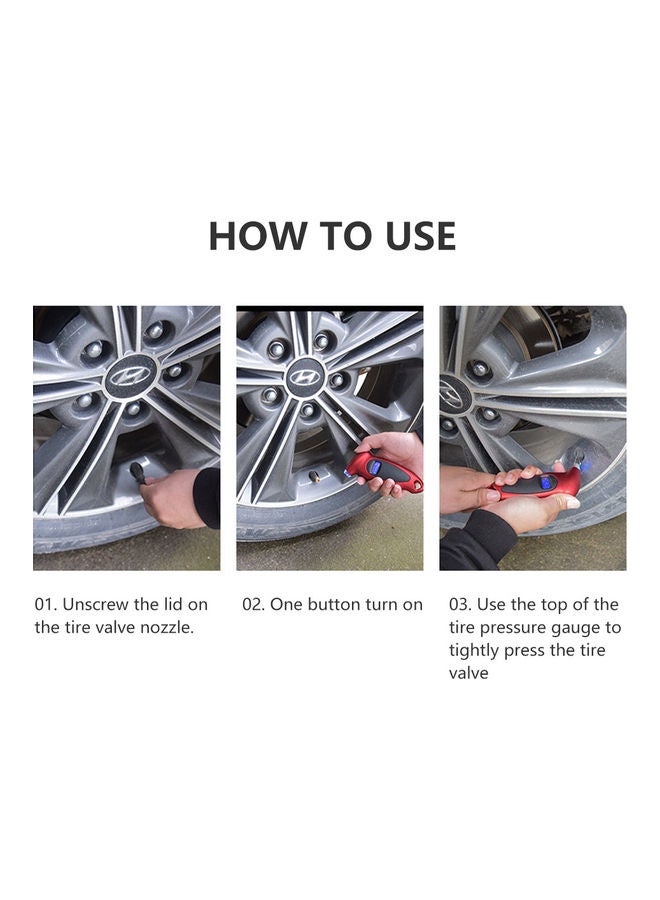 HOW TO USE

01. Unscrew the lid on the tire valve nozzle.

02. One button turn on

03. Use the top of the tire pressure gauge to tightly press the tire valve