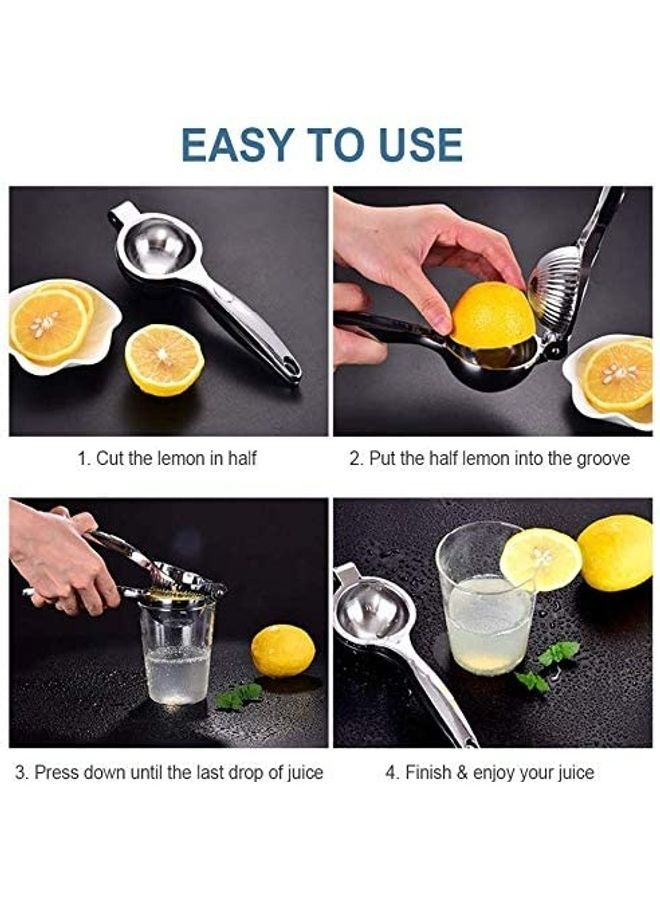 EASY TO USE

1. Cut the lemon in half

2. Put the half lemon into the groove

3. Press down until the last drop of juice

4. Finish & enjoy your juice