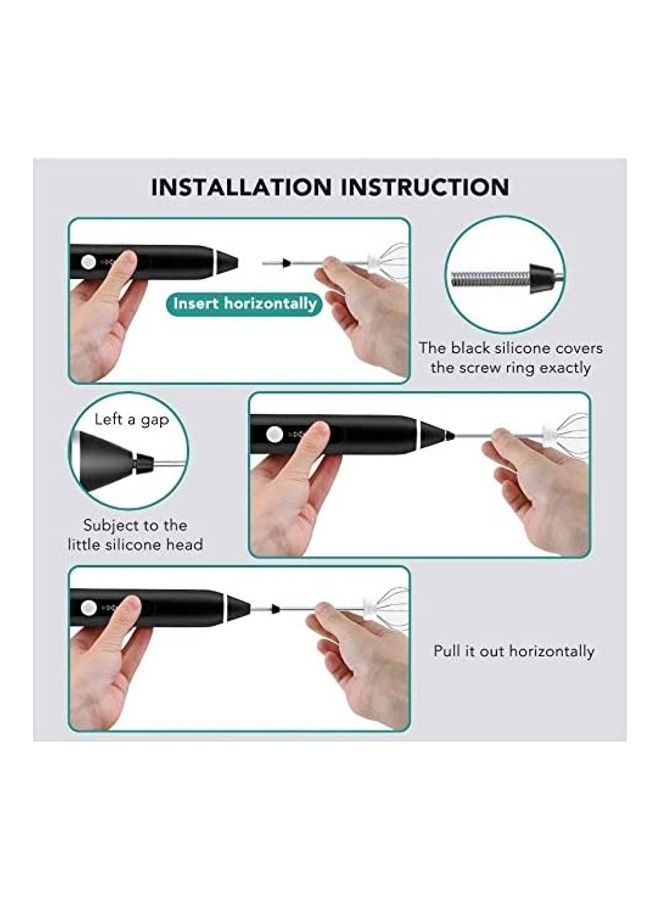 INSTALLATION INSTRUCTION

Insert horizontally

The black silicone covers the screw ring exactly

Left a gap

Subject to the little silicone head

Pull it out horizontally