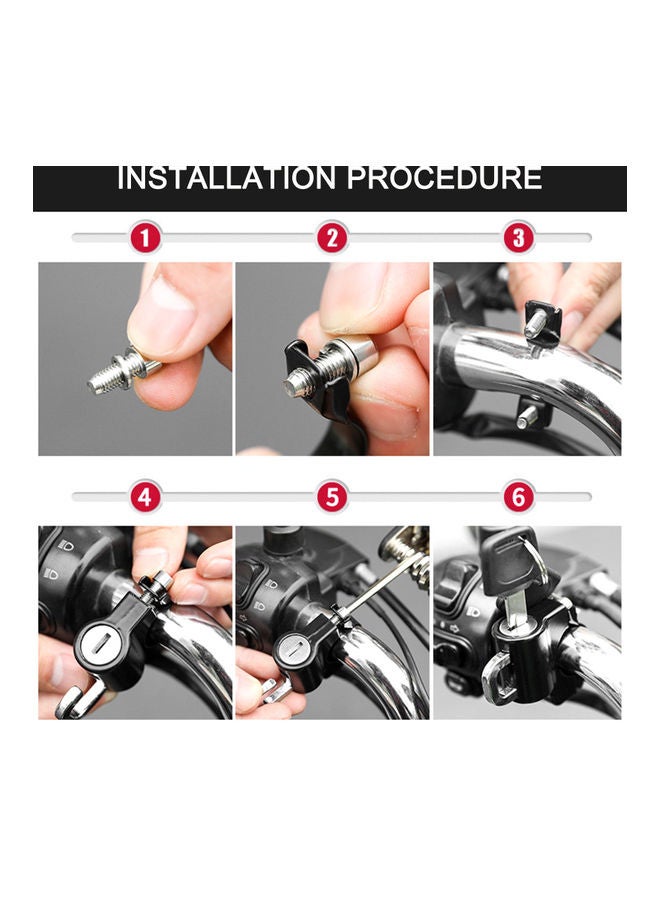 INSTALLATION PROCEDURE

1

2

3

4

5

6