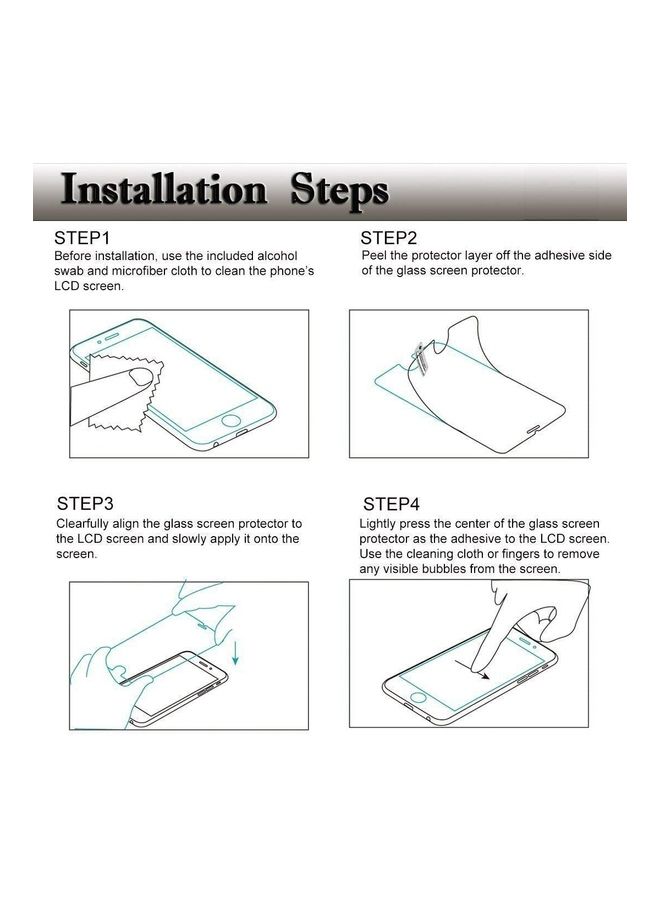 Installation Steps

STEP1
Before installation, use the included alcohol swab and microfiber cloth to clean the phone's LCD screen.

STEP2
Peel the protector layer off the adhesive side of the glass screen protector.

STEP3
Clearfully align the glass screen protector to the LCD screen and slowly apply it onto the screen.

STEP4
Lightly press the center of the glass screen protector as the adhesive to the LCD screen. Use the cleaning cloth or fingers to remove any visible bubbles from the screen.