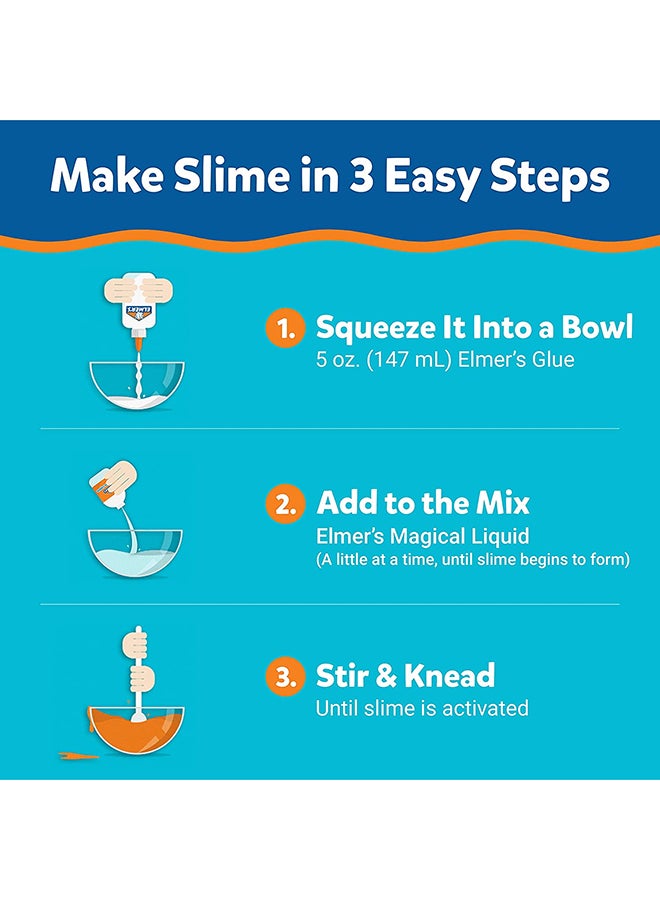 Make Slime in 3 Easy Steps

ELMER'S

1. Squeeze It Into a Bowl
5 oz. (147 mL) Elmer's Glue

2. Add to the Mix
Elmer's Magical Liquid
(A little at a time, until slime begins to form)

3. Stir & Knead
Until slime is activated