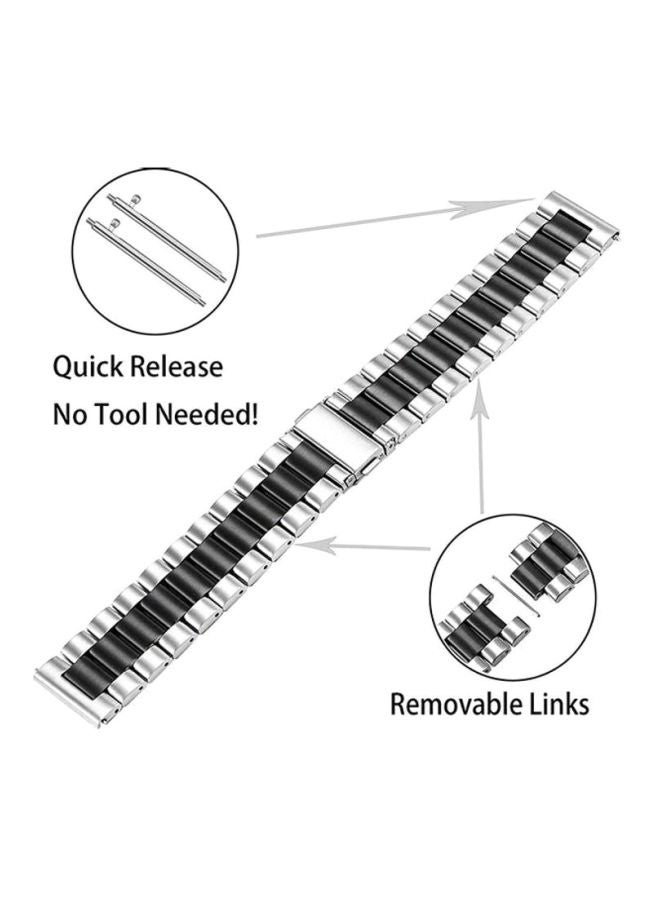 Quick Release
No Tool Needed!

Removable Links