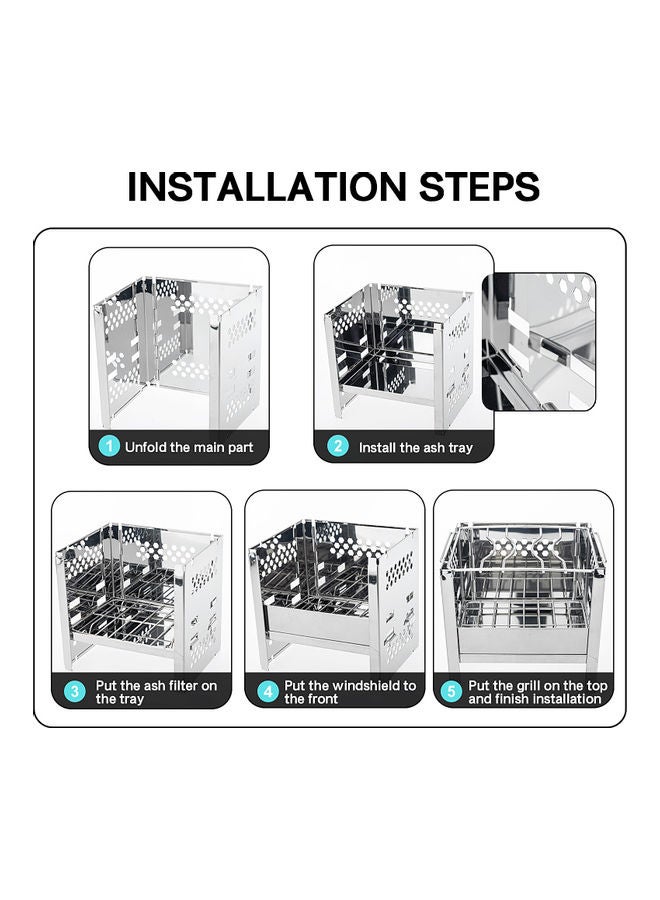 INSTALLATION STEPS

1 Unfold the main part

2 Install the ash tray

3 Put the ash filter on the tray

4 Put the windshield to the front

5 Put the grill on the top and finish installation