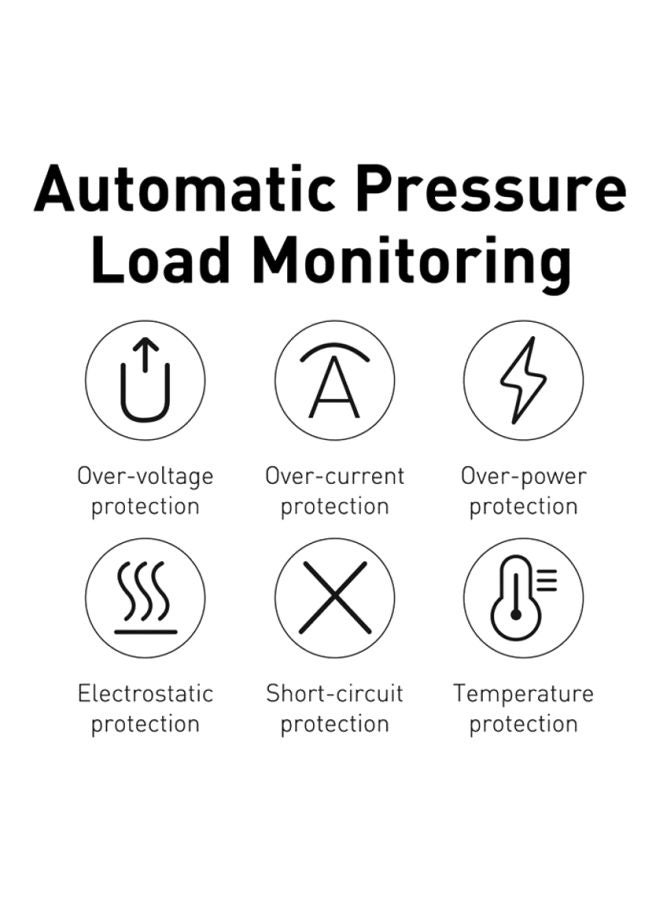 Automatic Pressure Load Monitoring

A

Over-voltage protection

Over-current protection

Over-power protection

Electrostatic protection

Short-circuit protection

Temperature protection