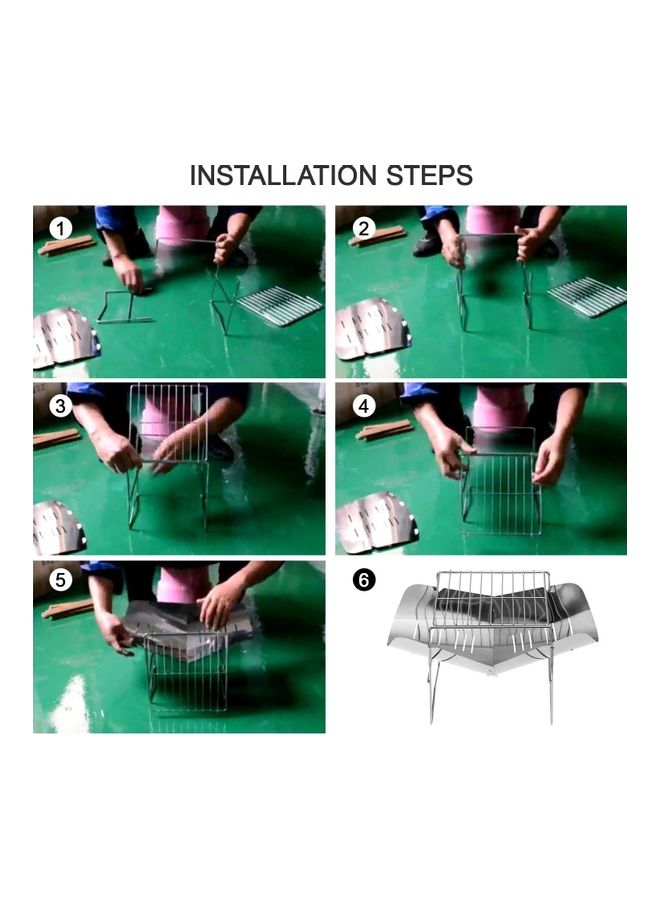 INSTALLATION STEPS

1

2

3

4

5

6