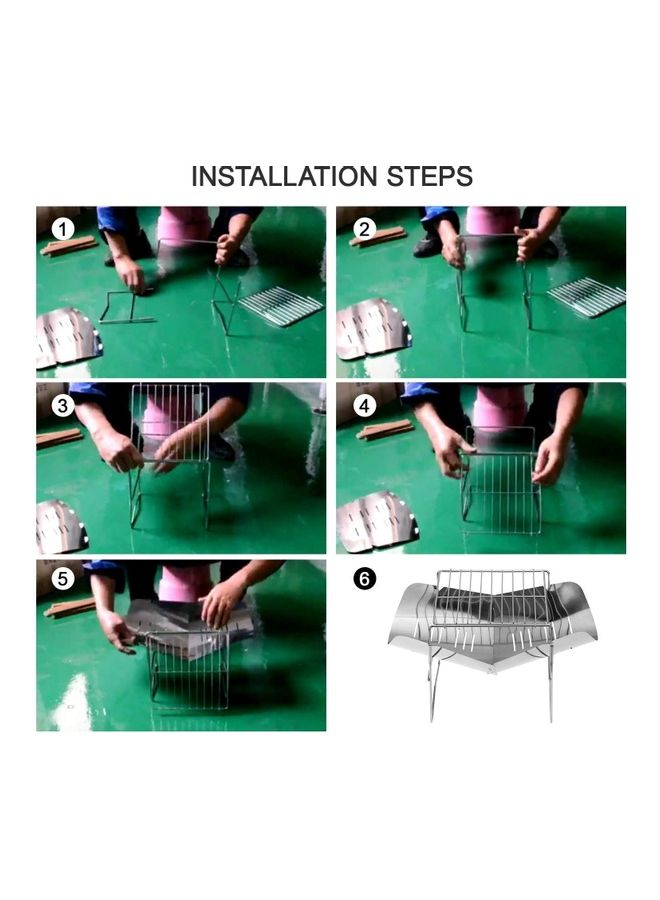 INSTALLATION STEPS

1

2

3

4

5

6