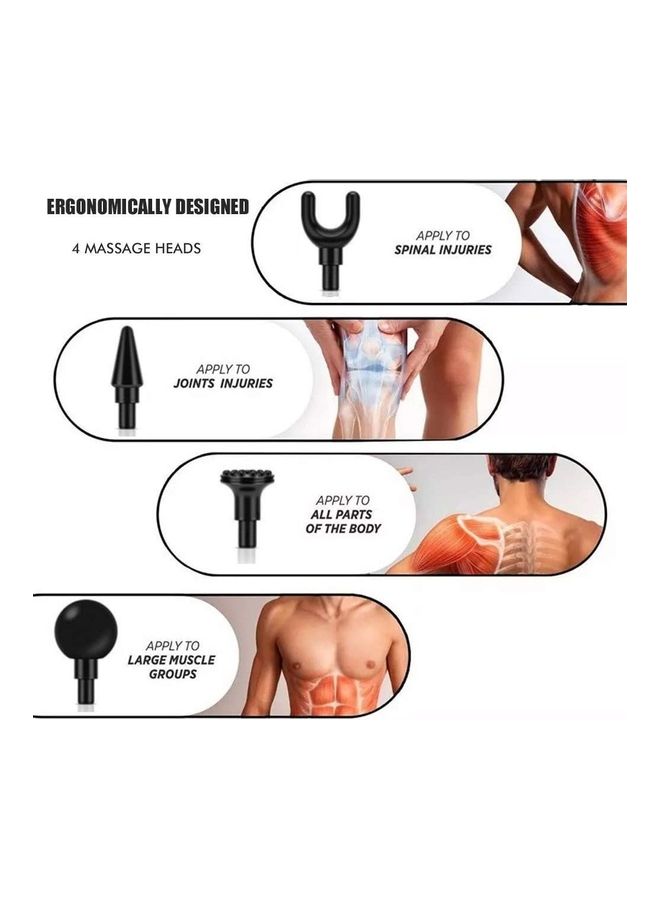 ERGONOMICALLY DESIGNED

4 MASSAGE HEADS

APPLY TO
SPINAL INJURIES

APPLY TO
JOINTS INJURIES

APPLY TO
ALL PARTS
OF THE BODY

APPLY TO
LARGE MUSCLE
GROUPS