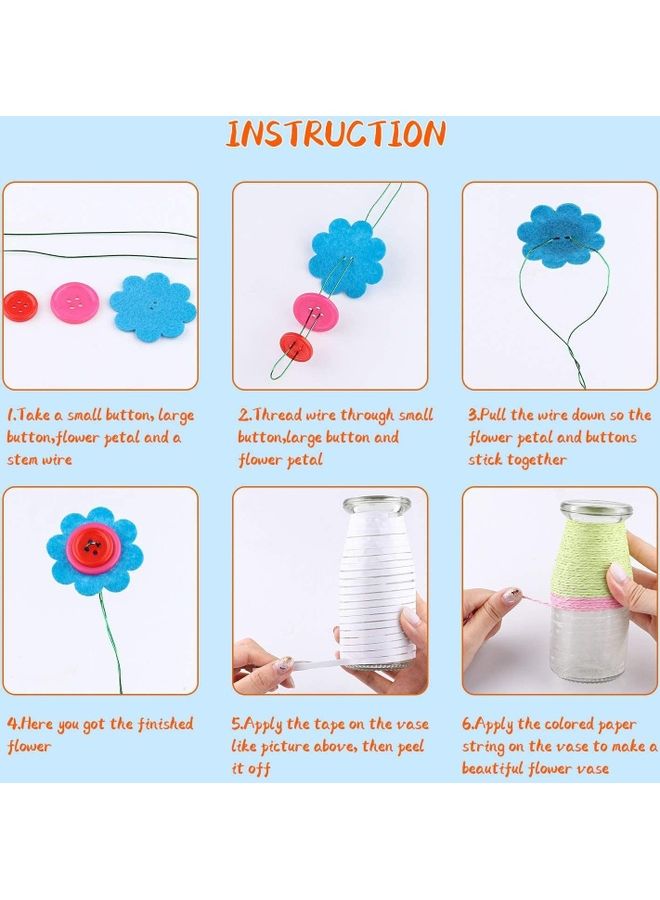 INSTRUCTION

1.Take a small button, large button,flower petal and a stem wire

2.Thread wire through small button,large button and flower petal

3.Pull the wire down so the flower petal and buttons stick together

4.Here you got the finished flower

5.Apply the tape on the vase like picture above, then peel it off

6.Apply the colored paper string on the vase to make a beautiful flower vase