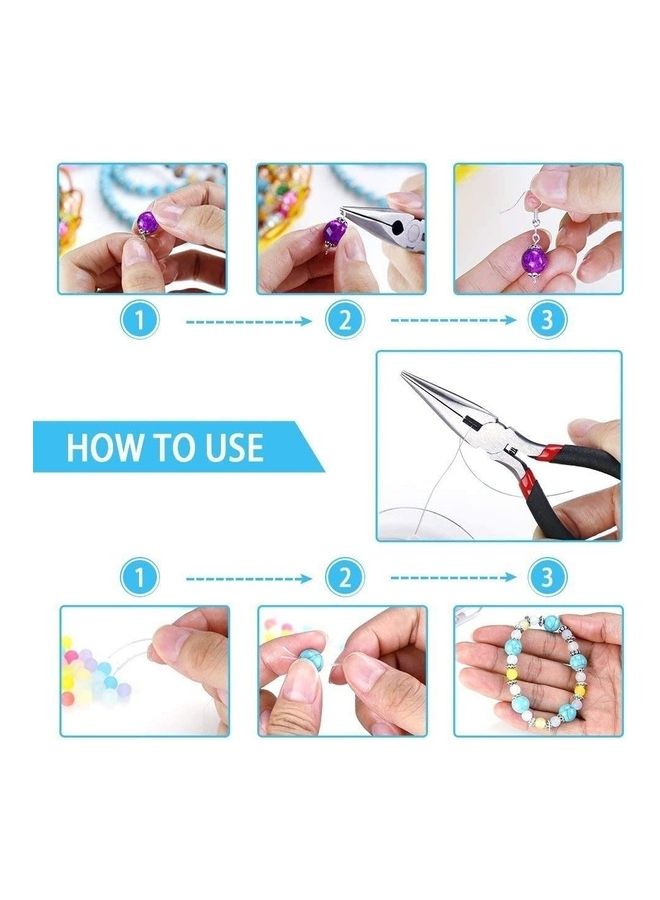 1
2
3
HOW TO USE
1
2
3