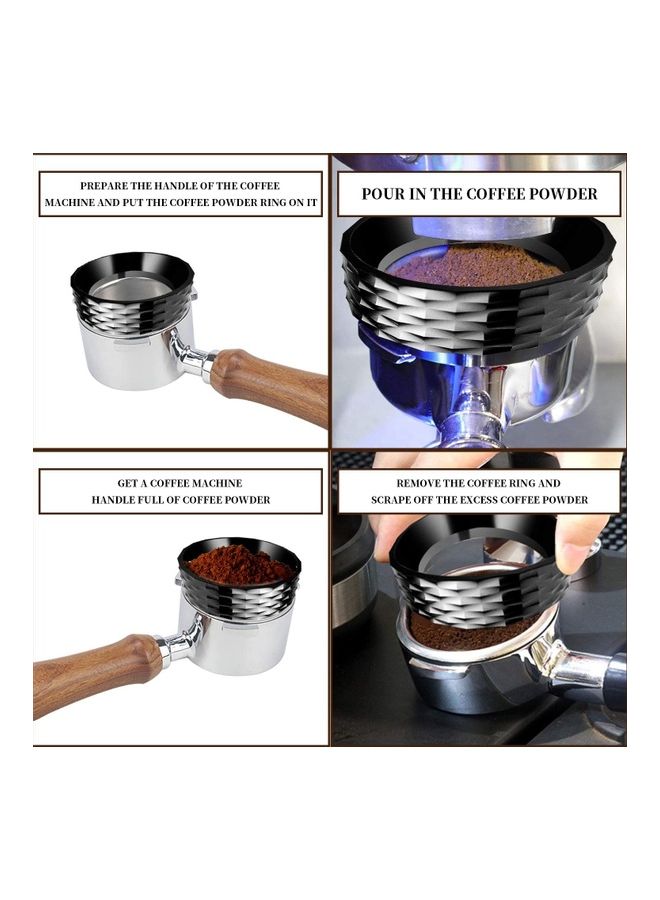 PREPARE THE HANDLE OF THE COFFEE MACHINE AND PUT THE COFFEE POWDER RING ON IT

POUR IN THE COFFEE POWDER

GET A COFFEE MACHINE HANDLE FULL OF COFFEE POWDER

REMOVE THE COFFEE RING AND SCRAPE OFF THE EXCESS COFFEE POWDER