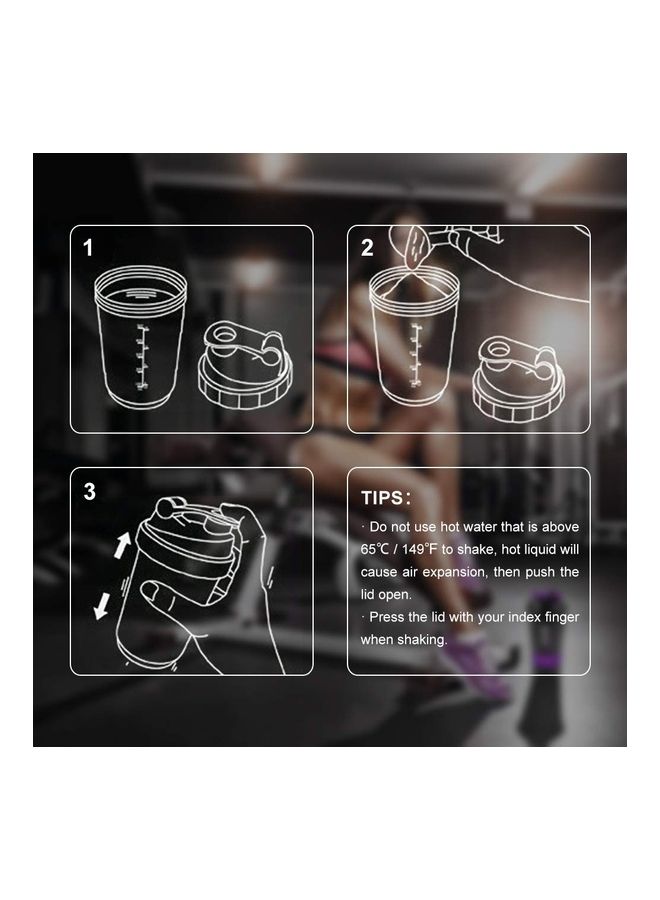 1

2

3

TIPS:

· Do not use hot water that is above 65℃ / 149°F to shake, hot liquid will cause air expansion, then push the lid open.

· Press the lid with your index finger when shaking.