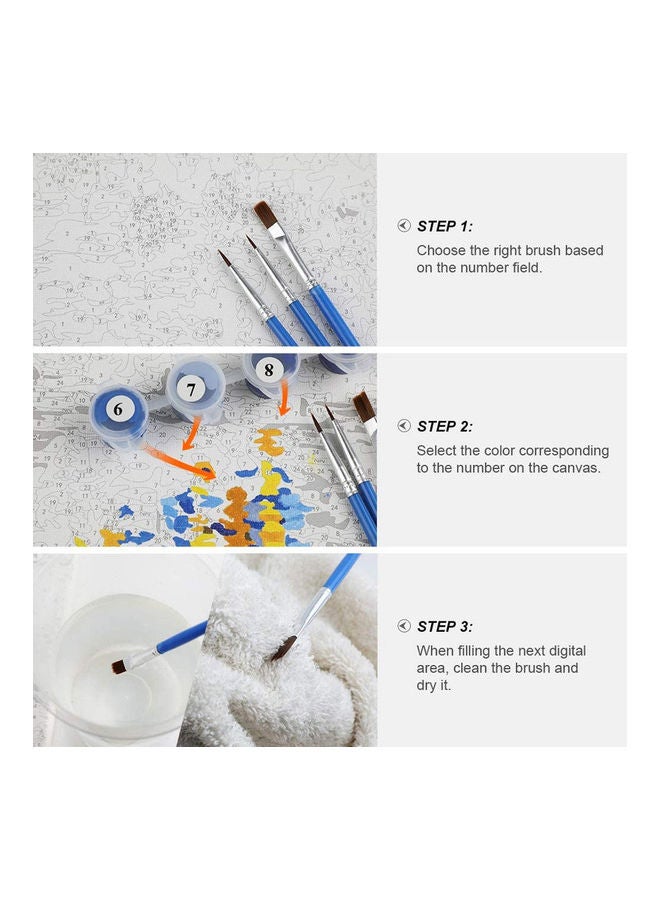 STEP 1:
Choose the right brush based on the number field.

6
7
8

STEP 2:
Select the color corresponding to the number on the canvas.

STEP 3:
When filling the next digital area, clean the brush and dry it.